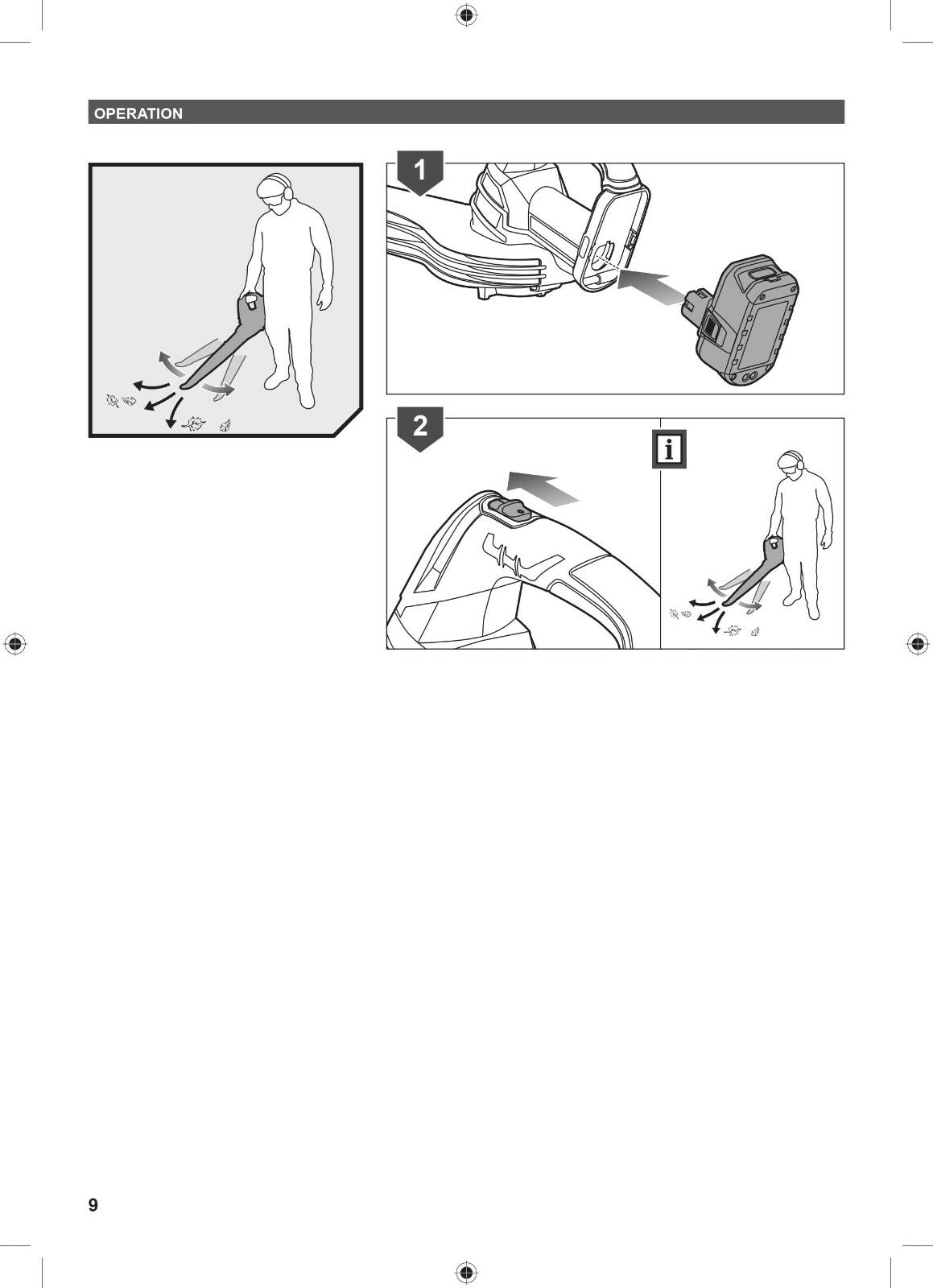 OPERATION

1

2

i

9