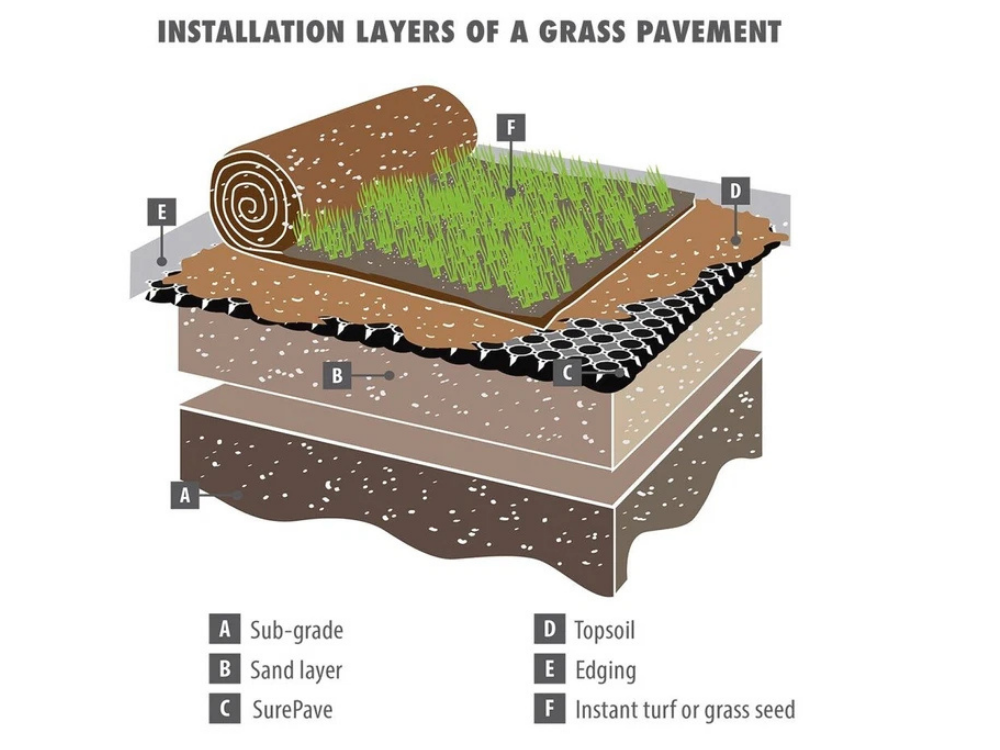 INSTALLATION LAYERS OF A GRASS PAVEMENT

F

E

D

B

C

A

A Sub-grade
B Sand layer
C SurePave

D Topsoil
E Edging
F Instant turf or grass seed