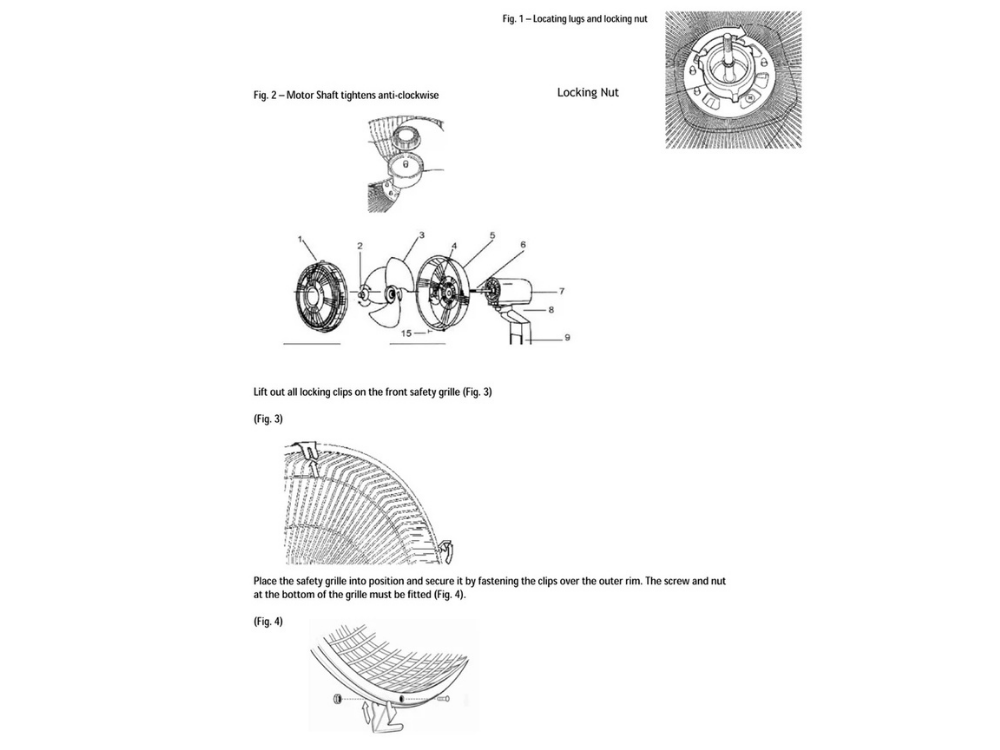 Fig. 1 – Locating lugs and locking nut

Fig. 2 – Motor Shaft tightens anti-clockwise

Locking Nut

1
2
3
4
5
6
7
8
9
15

Lift out all locking clips on the front safety grille (Fig. 3)

(Fig. 3)

Place the safety grille into position and secure it by fastening the clips over the outer rim. The screw and nut at the bottom of the grille must be fitted (Fig. 4).

(Fig. 4)