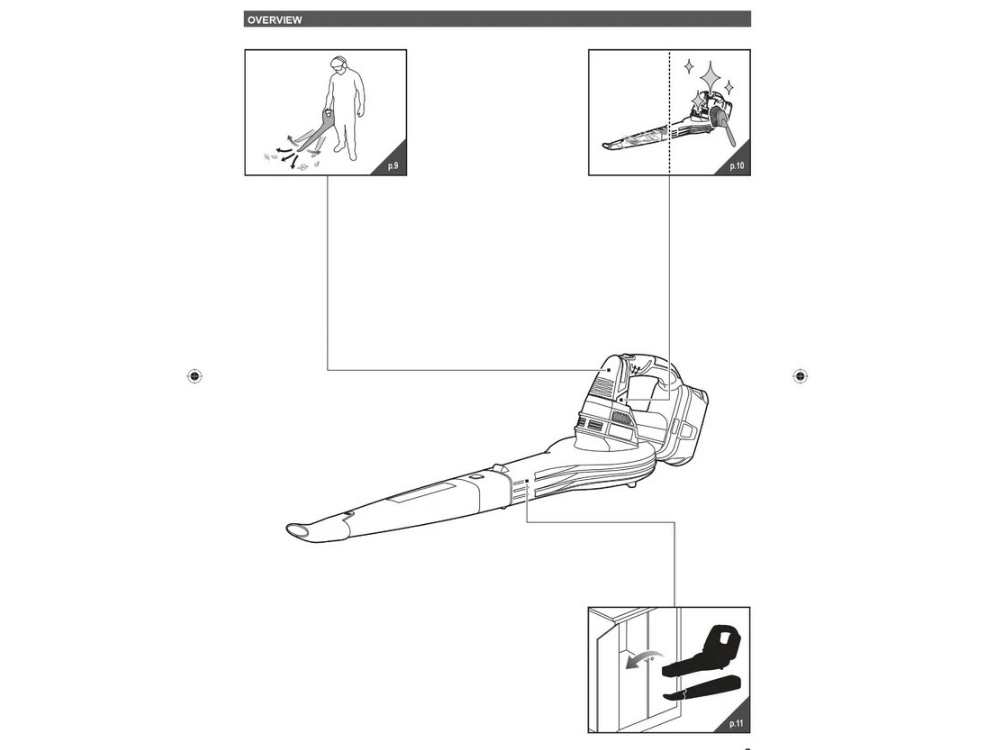 OVERVIEW

p.9

p.10

p.11