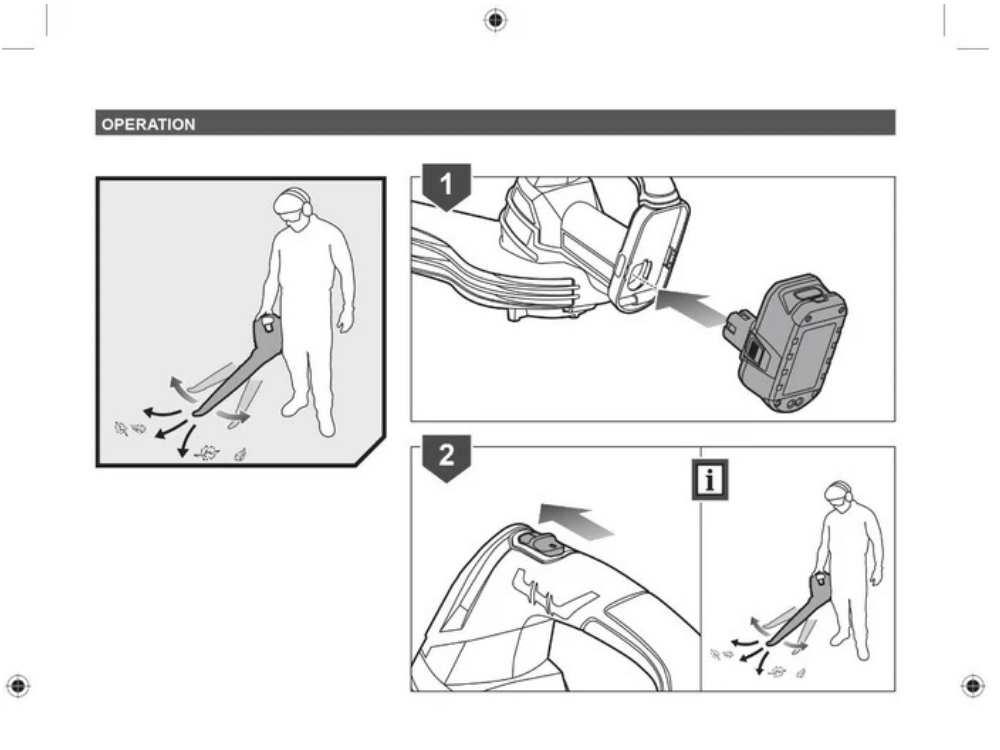 OPERATION

1

2

i