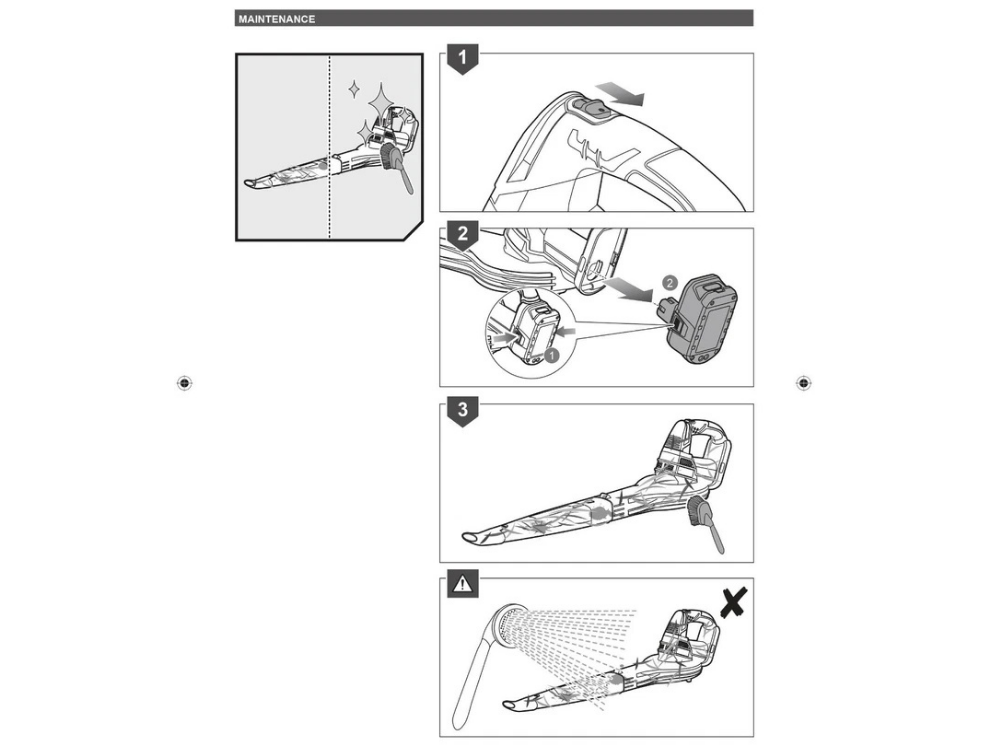 MAINTENANCE

1

2

2

1

3